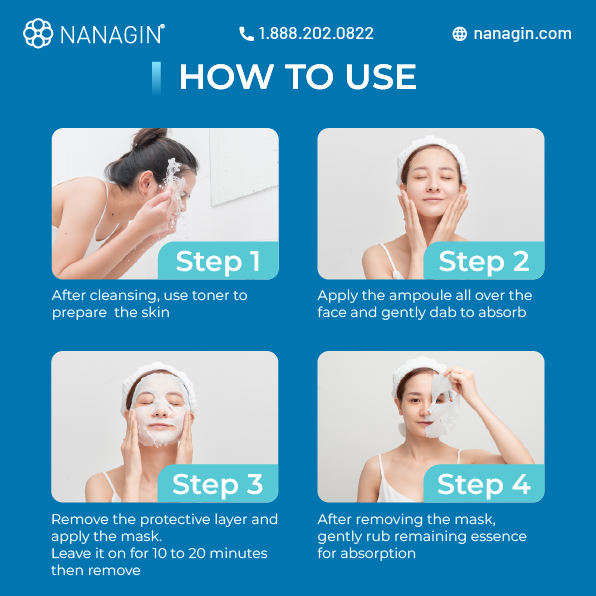 NANAGIN®

1.888.202.0822

nanagin.com

HOW TO USE

Step 1

After cleansing, use toner to prepare the skin

Step 2

Apply the ampoule all over the face and gently dab to absorb

Step 3

Remove the protective layer and apply the mask.
Leave it on for 10 to 20 minutes then remove

Step 4

After removing the mask, gently rub remaining essence for absorption